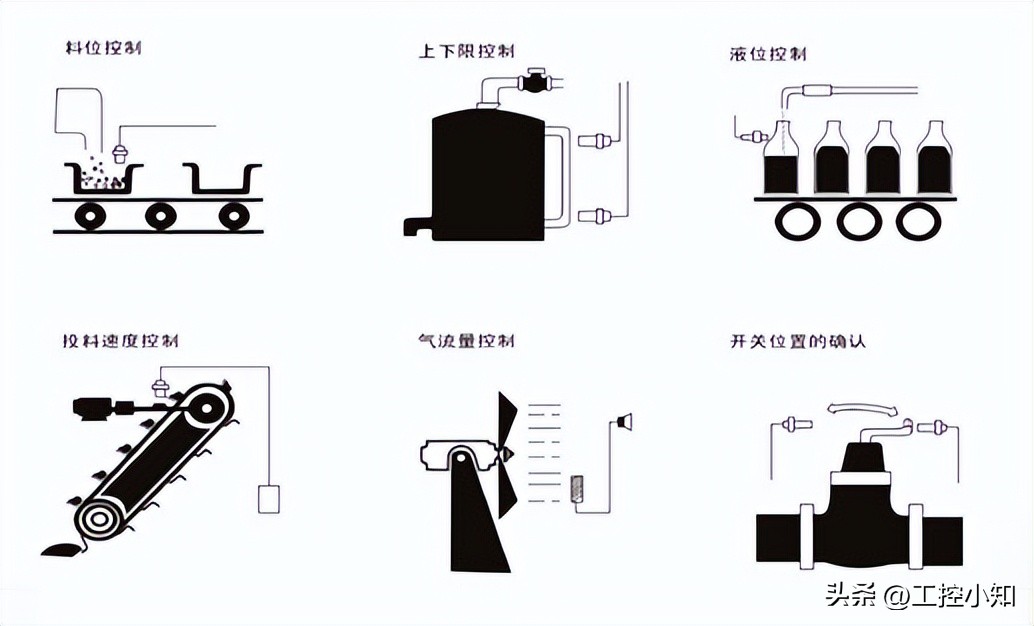 料位控制

上下限控制

液位控制

投料速度控制

气流量控制

开关位置的确认

头条 @工控小知