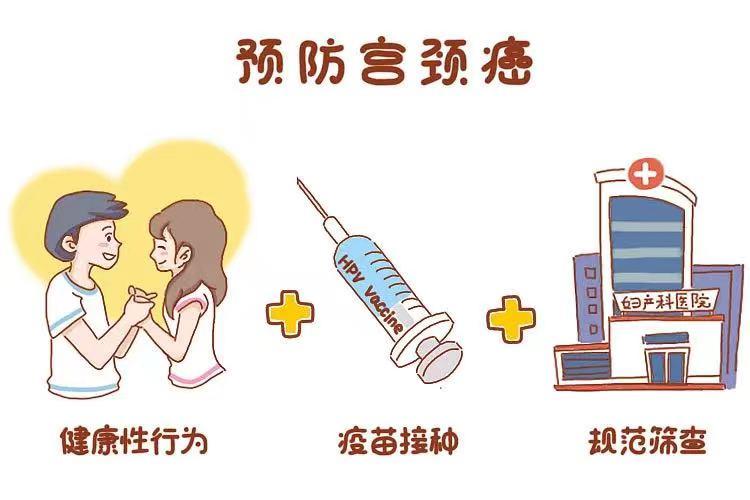 预防宫颈癌

HPV Vaccine

妇产科医院

健康性行为

疫苗接种

规范筛查