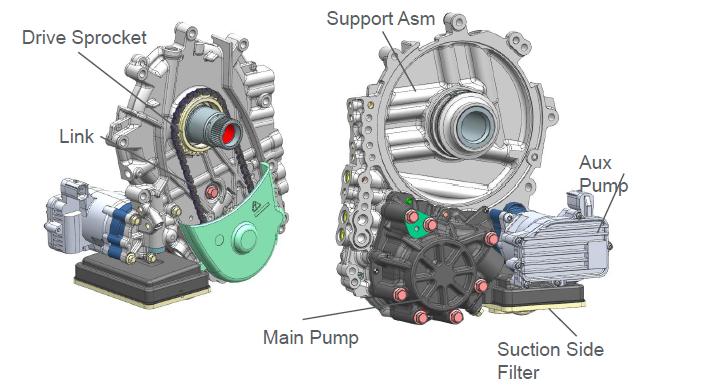 Drive Sprocket

Link

Support Asm

Aux Pump

Main Pump

Suction Side Filter