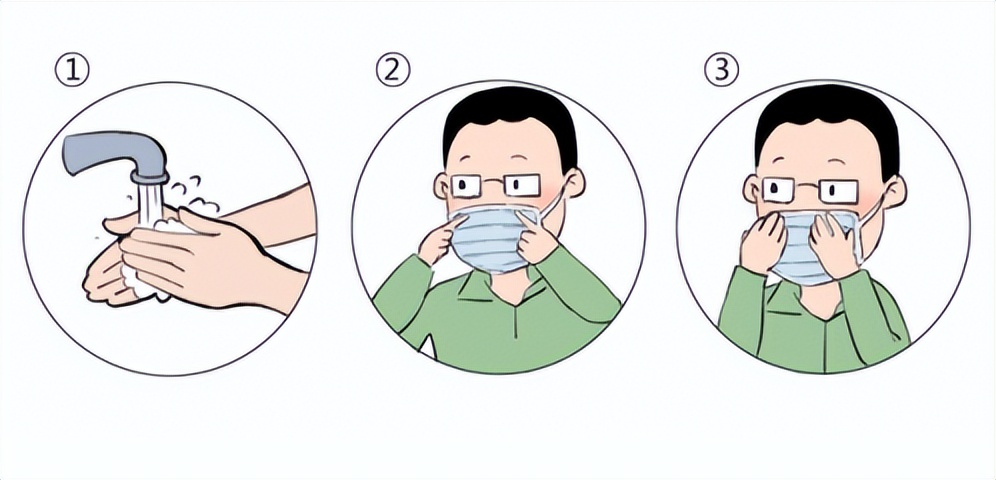 ①

②

③