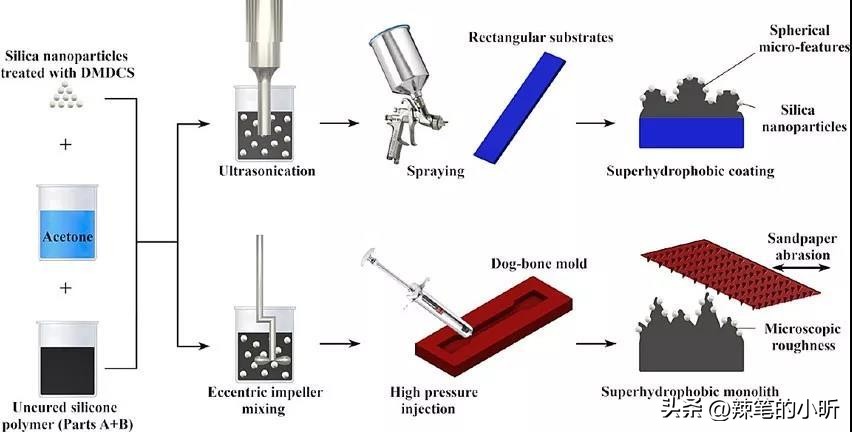 Silica nanoparticles treated with DMDCS

+

Acetone

+

Uncured silicone polymer (Parts A+B)

Ultrasonication

Spraying

Rectangular substrates

Spherical micro-features

Silica nanoparticles

Superhydrophobic coating

Eccentric impeller mixing

High pressure injection

Dog-bone mold

Sandpaper abrasion

Microscopic roughness

Superhydrophobic monolith

头条 @辣笔的小昕