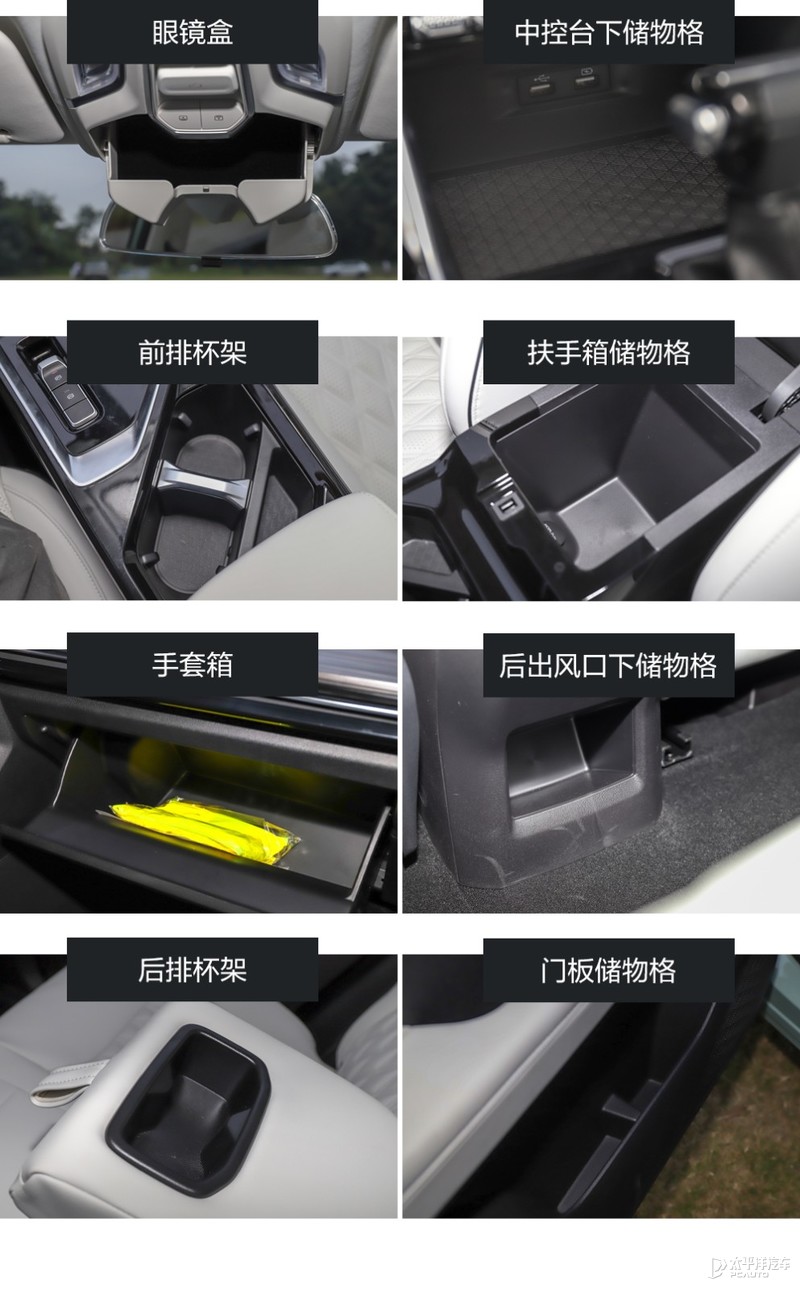 眼镜盒

中控台下储物格

前排杯架

扶手箱储物格

手套箱

后出风口下储物格

后排杯架

门板储物格

太平洋汽车
PCAUTO